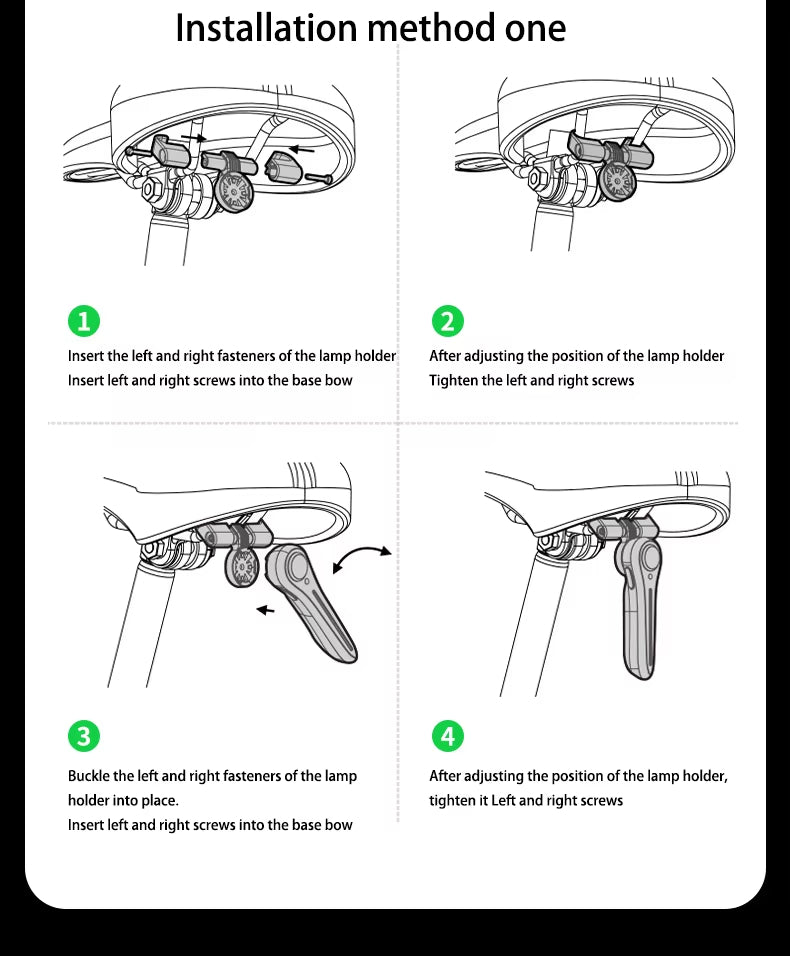 Installation method one

1

Insert the left and right fasteners of the lamp holder
Insert left and right screws into the base bow

2

After adjusting the position of the lamp holder
Tighten the left and right screws

3

Buckle the left and right fasteners of the lamp holder into place.
Insert left and right screws into the base bow

4

After adjusting the position of the lamp holder, tighten it Left and right screws