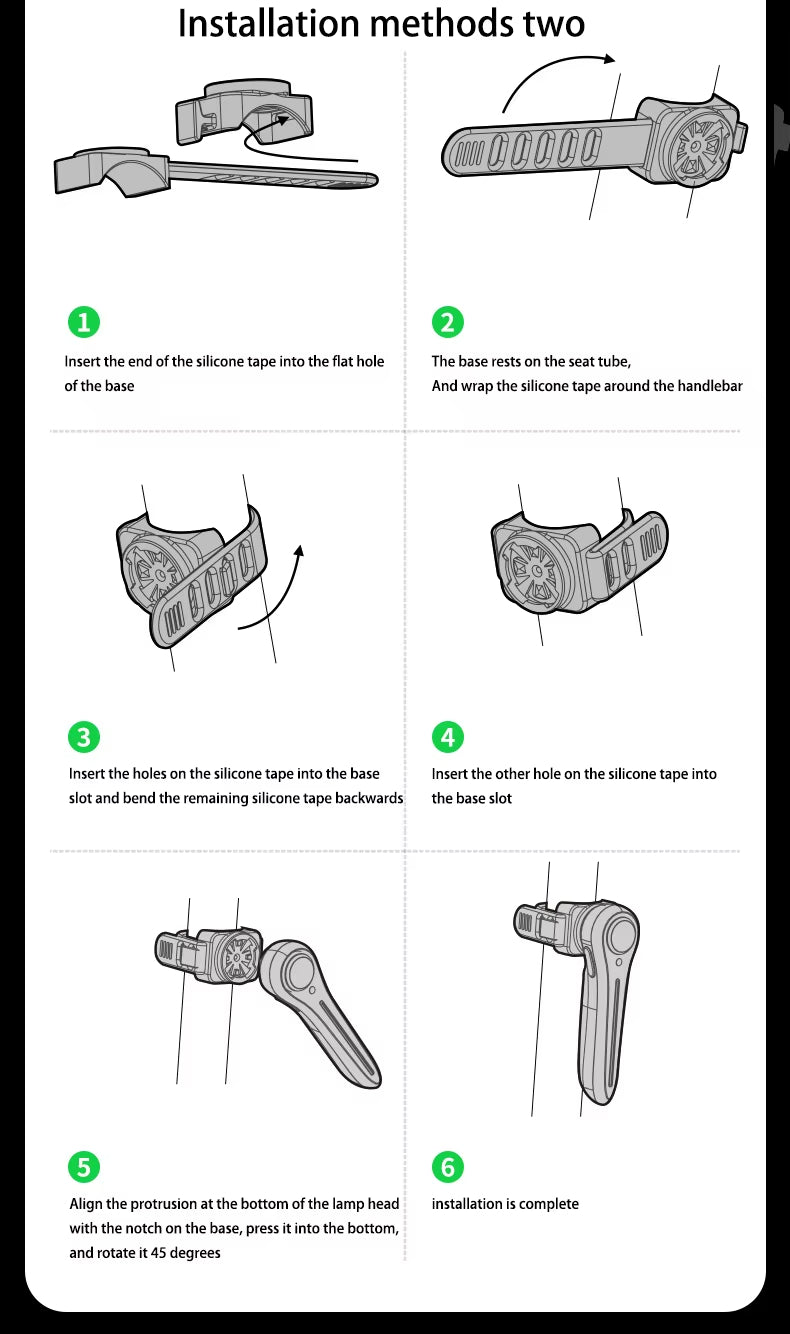 Installation methods two

1

Insert the end of the silicone tape into the flat hole of the base

2

The base rests on the seat tube,
And wrap the silicone tape around the handlebar

3

Insert the holes on the silicone tape into the base slot and bend the remaining silicone tape backwards

4

Insert the other hole on the silicone tape into the base slot

5

Align the protrusion at the bottom of the lamp head with the notch on the base, press it into the bottom, and rotate it 45 degrees

6

installation is complete